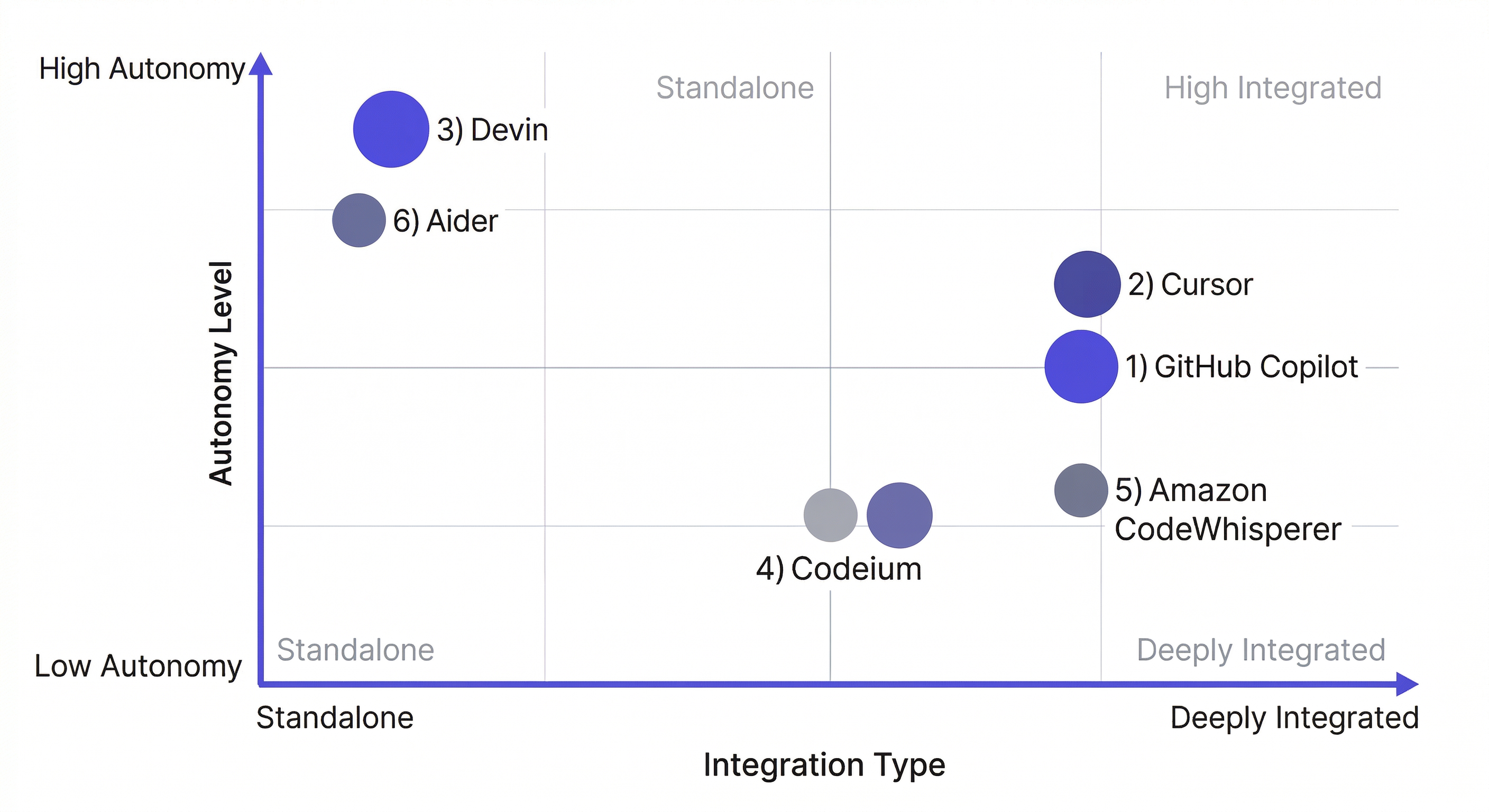 High Autonomy

Standalone

High Integrated

3) Devin

6) Aider

Autonomy Level

2) Cursor

1) GitHub Copilot

5) Amazon CodeWhisperer

4) Codeium

Standalone

Deeply Integrated

Low Autonomy

Standalone

Deeply Integrated

Integration Type